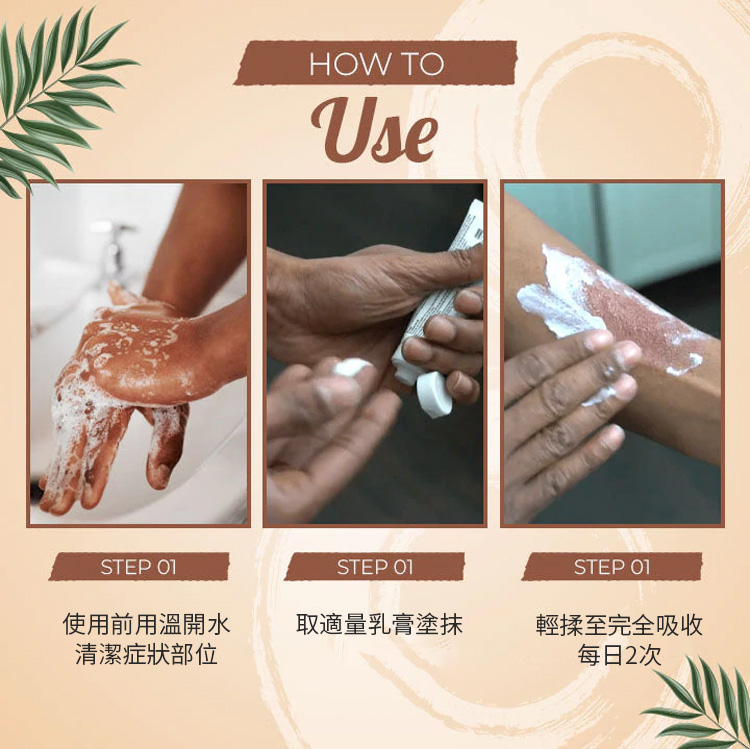 HOW TO
Use

STEP 01

使用前用溫開水
清潔症狀部位

STEP 01

取適量乳膏塗抹

STEP 01

輕揉至完全吸收
每日2次